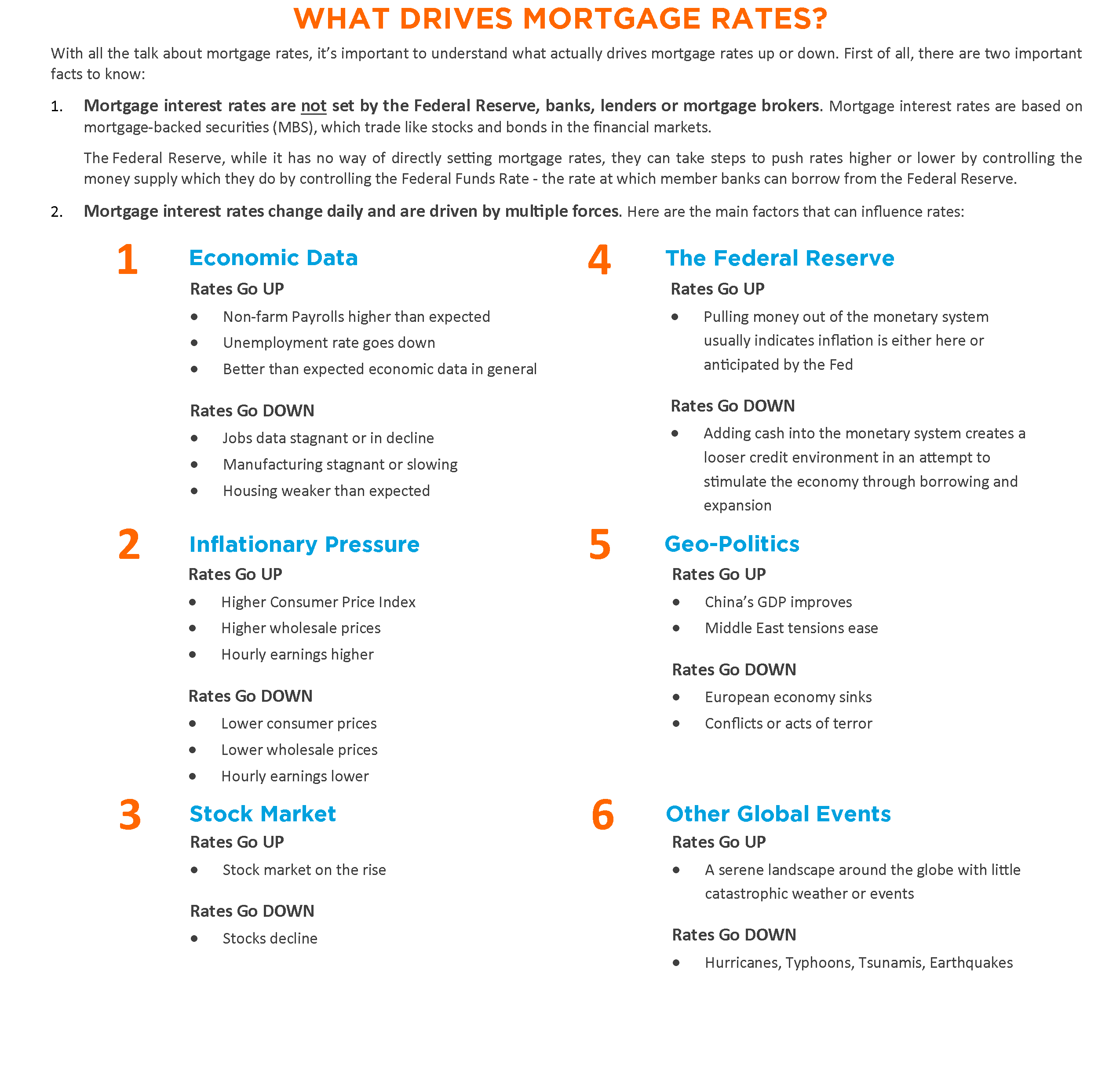 WHAT DRIVES MORTGAGE RATES?

With all the talk about mortgage rates, it's important to understand what actually drives mortgage rates up or down. First of all, there are two important facts to know:

1. Mortgage interest rates are not set by the Federal Reserve, banks, lenders or mortgage brokers. Mortgage interest rates are based on mortgage-backed securities (MBS), which trade like stocks and bonds in the financial markets.

The Federal Reserve, while it has no way of directly setting mortgage rates, they can take steps to push rates higher or lower by controlling the money supply which they do by controlling the Federal Funds Rate - the rate at which member banks can borrow from the Federal Reserve.

2. Mortgage interest rates change daily and are driven by multiple forces. Here are the main factors that can influence rates:

1
Economic Data
Rates Go UP
• Non-farm Payrolls higher than expected
• Unemployment rate goes down
• Better than expected economic data in general

Rates Go DOWN
• Jobs data stagnant or in decline
• Manufacturing stagnant or slowing
• Housing weaker than expected

2
Inflationary Pressure
Rates Go UP
• Higher Consumer Price Index
• Higher wholesale prices
• Hourly earnings higher

Rates Go DOWN
• Lower consumer prices
• Lower wholesale prices
• Hourly earnings lower

3
Stock Market
Rates Go UP
• Stock market on the rise

Rates Go DOWN
• Stocks decline

4
The Federal Reserve
Rates Go UP
• Pulling money out of the monetary system usually indicates inflation is either here or anticipated by the Fed

Rates Go DOWN
• Adding cash into the monetary system creates a looser credit environment in an attempt to stimulate the economy through borrowing and expansion

5
Geo-Politics
Rates Go UP
• China's GDP improves
• Middle East tensions ease

Rates Go DOWN
• European economy sinks
• Conflicts or acts of terror

6
Other Global Events
Rates Go UP
• A serene landscape around the globe with little catastrophic weather or events

Rates Go DOWN
• Hurricanes, Typhoons, Tsunamis, Earthquakes